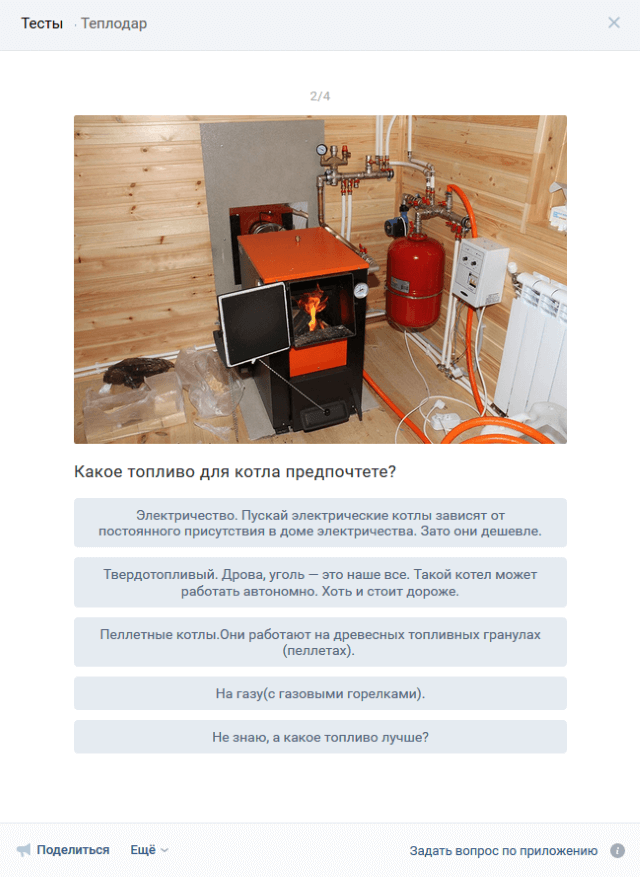 Тесты · Теплодар

2/4

Какое топливо для котла предпочтете?

Электричество. Пускай электрические котлы зависят от постоянного присутствия в доме электричества. Зато они дешевле.

Твердотопливый. Дрова, уголь — это наше все. Такой котел может работать автономно. Хоть и стоит дороже.

Пеллетные котлы.Они работают на древесных топливных гранулах (пеллетах).

На газу(с газовыми горелками).

Не знаю, а какое топливо лучше?

Поделиться Ещё

Задать вопрос по приложению